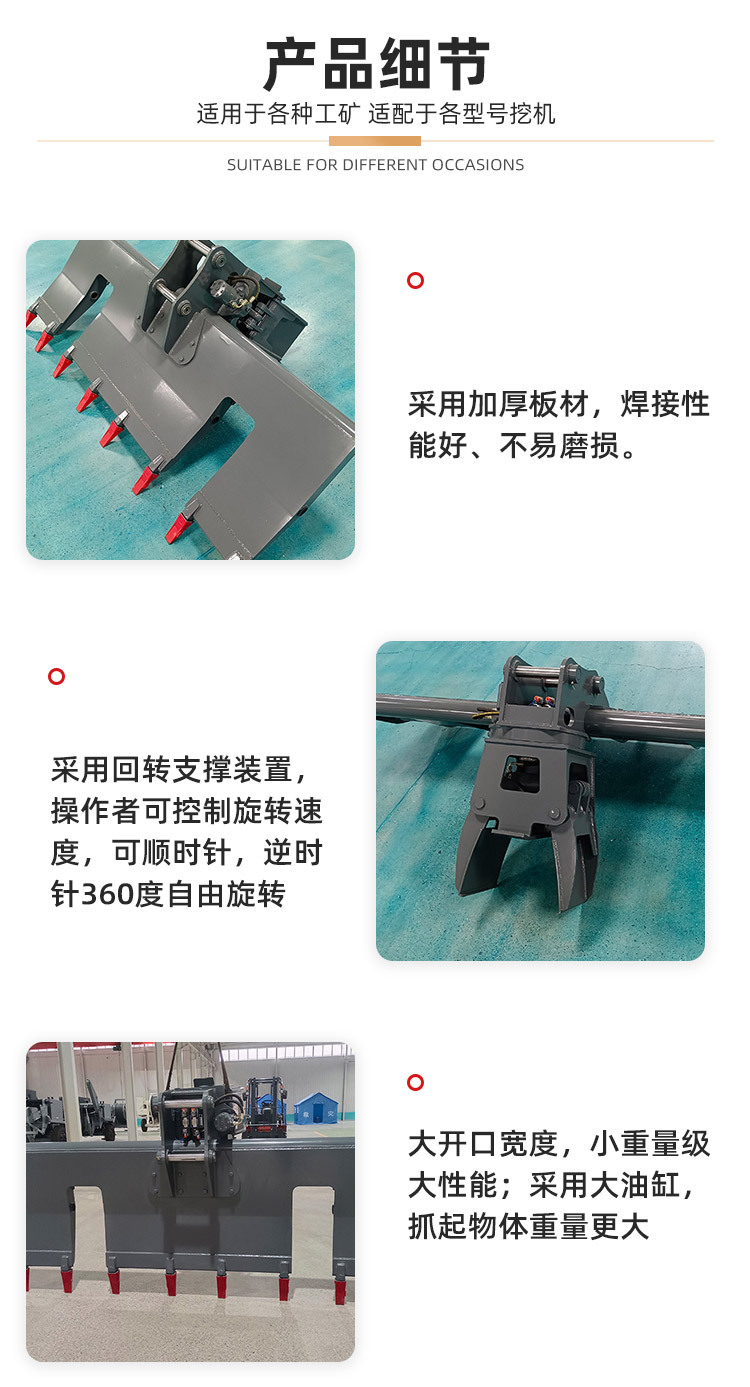 产品细节

适用于各种工矿 适配于各型号挖机

SUITABLE FOR DIFFERENT OCCASIONS

采用加厚板材，焊接性能好、不易磨损。

采用回转支撑装置，操作者可控制旋转速度，可顺时针，逆时针360度自由旋转

大开口宽度，小重量级大性能；采用大油缸，抓起物体重量更大