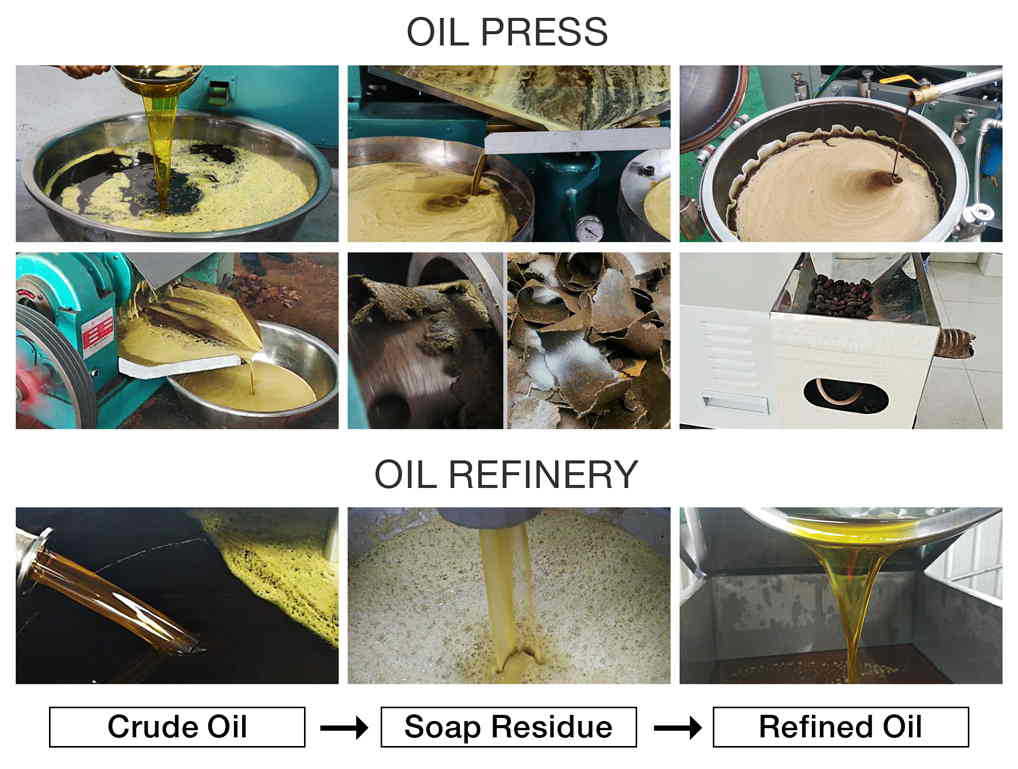 OIL PRESS

OIL REFINERY

Crude Oil → Soap Residue → Refined Oil